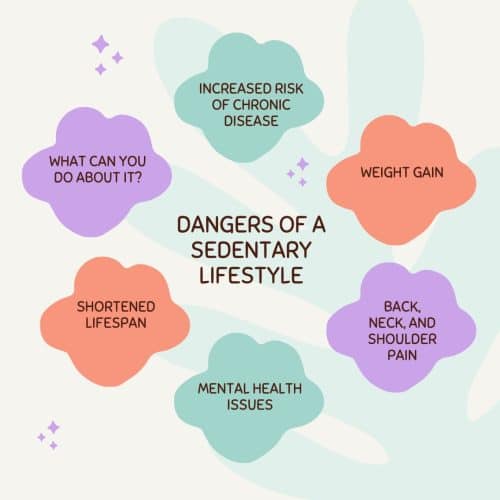 DANGERS OF A SEDENTARY LIFESTYLE

INCREASED RISK OF CHRONIC DISEASE

WEIGHT GAIN

BACK, NECK, AND SHOULDER PAIN

MENTAL HEALTH ISSUES

SHORTENED LIFESPAN

WHAT CAN YOU DO ABOUT IT?